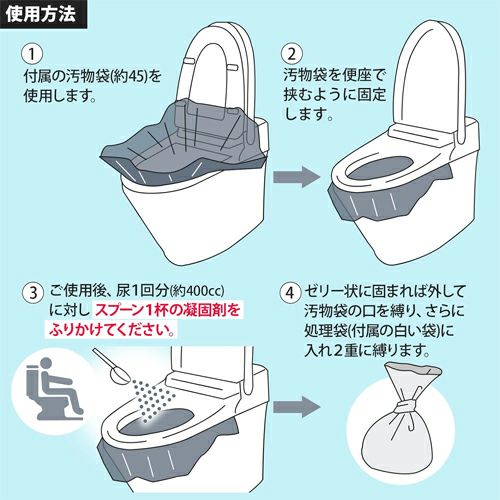 使用方法

1
付属の汚物袋(約45)を使用します。

2
汚物袋を便座で挟むように固定します。

3 ご使用後、尿1回分(約400cc)に対し スプーン1杯の凝固剤をふりかけてください。

4 ゼリー状に固まれば外して汚物袋の口を縛り、さらに処理袋(付属の白い袋)に入れ2重に縛ります。