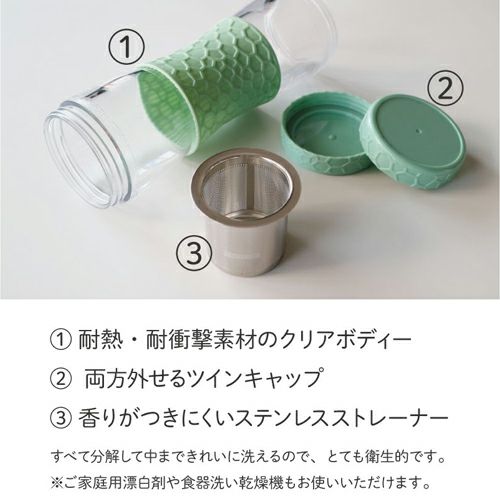 ①

②

③

① 耐熱・耐衝撃素材のクリアボディー

② 両方外せるツインキャップ

③ 香りがつきにくいステンレスストレーナー

すべて分解して中まできれいに洗えるので、とても衛生的です。
※ご家庭用漂白剤や食器洗い乾燥機もお使いいただけます。