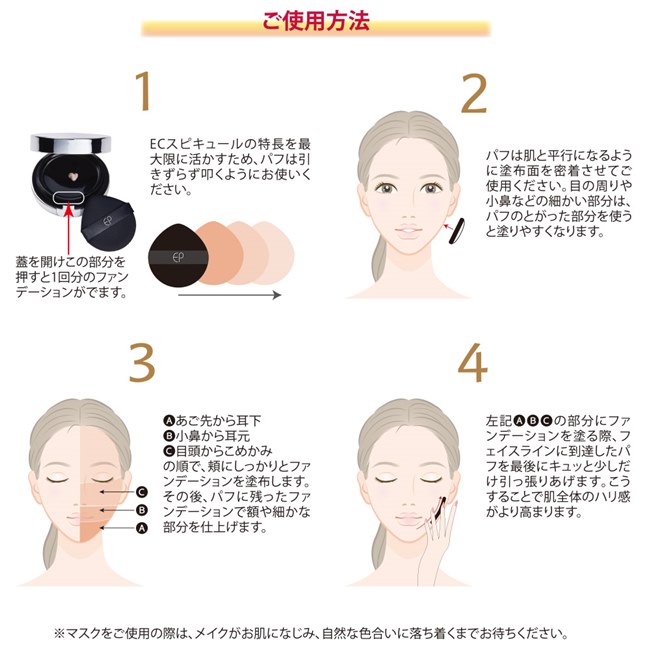 ご使用方法

1

ECスピキュールの特長を最大限に活かすため、パフは引きずらず叩くようにお使いください。

蓋を開けこの部分を押すと1回分のファンデーションがでます。

EP

2

パフは肌と平行になるように塗布面を密着させてご使用ください。目の周りや小鼻などの細かい部分は、パフのとがった部分を使うと塗りやすくなります。

3

Ⓐあご先から耳下
Ⓑ小鼻から耳元
Ⓒ目頭からこめかみ
の順で、頬にしっかりとファンデーションを塗布します。その後、パフに残ったファンデーションで額や細かな部分を仕上げます。

Ⓒ
Ⓑ
Ⓐ

4

左記ⒶⒷⒸの部分にファンデーションを塗る際、フェイスラインに到達したパフを最後にキュッと少しだけ引っ張りあげます。こうすることで肌全体のハリ感がより高まります。

※マスクをご使用の際は、メイクがお肌になじみ、自然な色合いに落ち着くまでお待ちください。