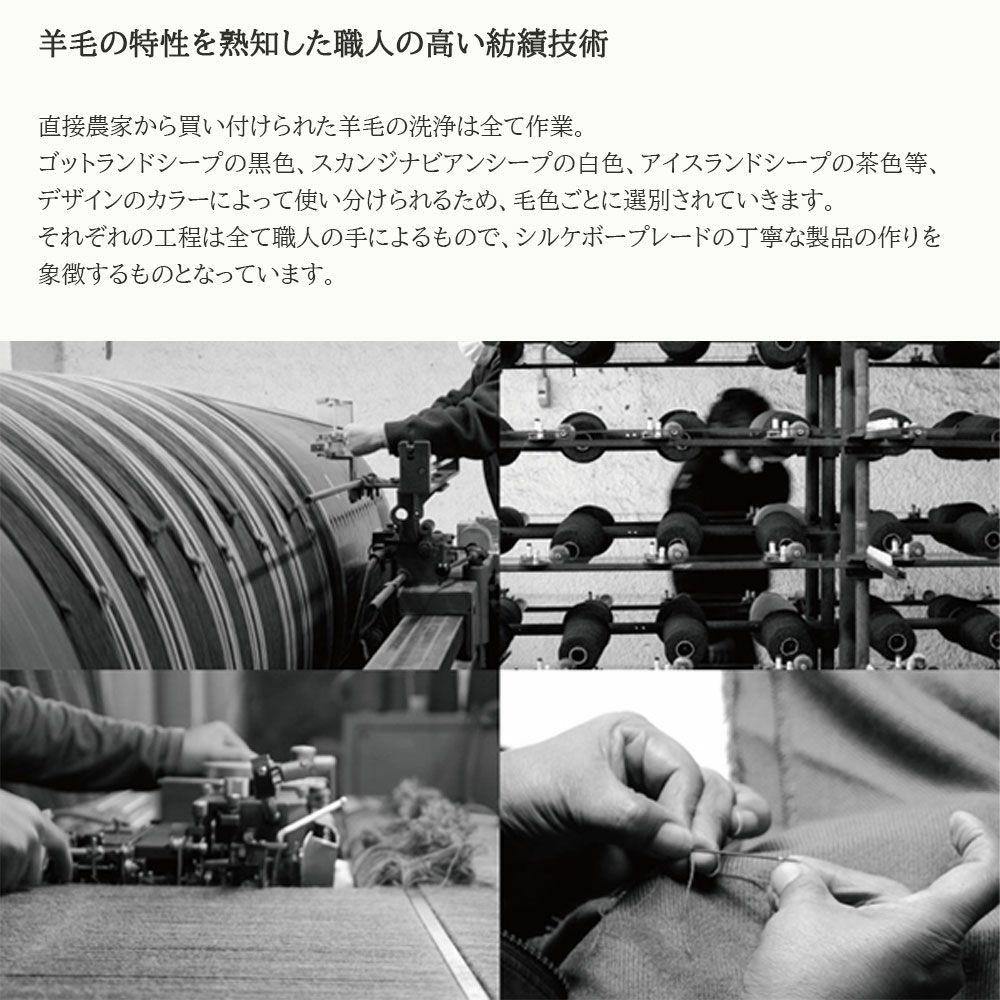 羊毛の特性を熟知した職人の高い紡績技術

直接農家から買い付けられた羊毛の洗浄は全て作業。
ゴットランドシープの黒色、スカンジナビアンシープの白色、アイスランドシープの茶色等、デザインのカラーによって使い分けられるため、毛色ごとに選別されていきます。
それぞれの工程は全て職人の手によるもので、シルケボープレードの丁寧な製品の作りを象徴するものとなっています。